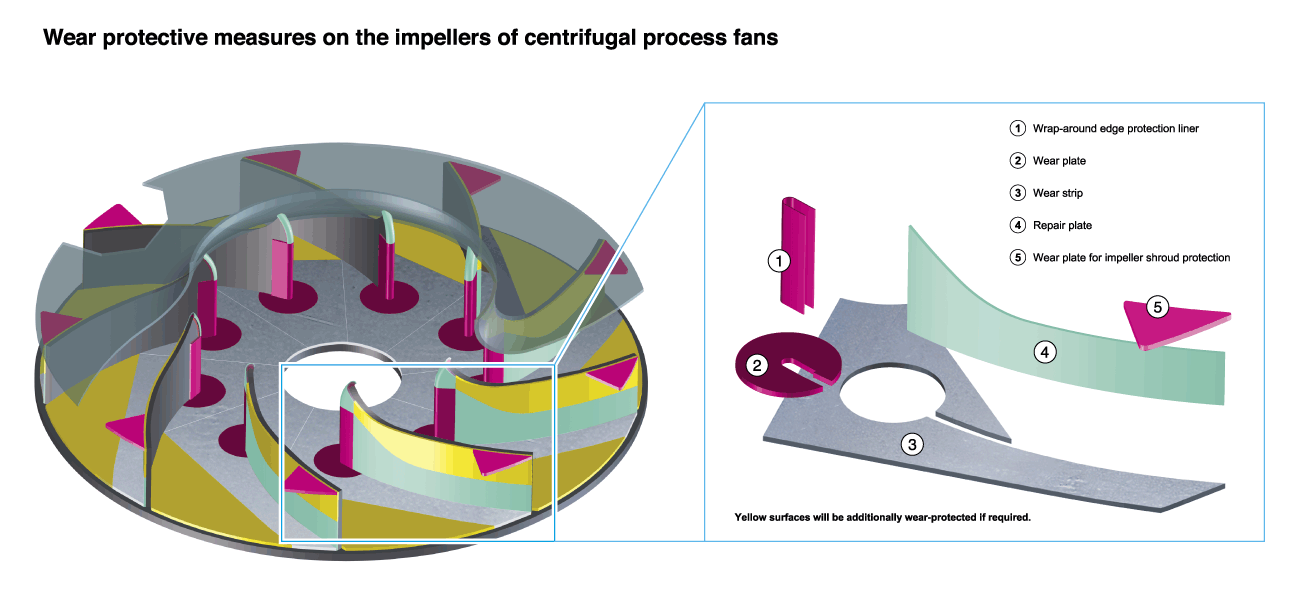 Wear protective measures on the impellers of centrifugal process fans

1 Wrap-around edge protection liner

2 Wear plate

3 Wear strip

4 Repair plate

5 Wear plate for impeller shroud protection

1

2

3

4

5

Yellow surfaces will be additionally wear-protected if required.