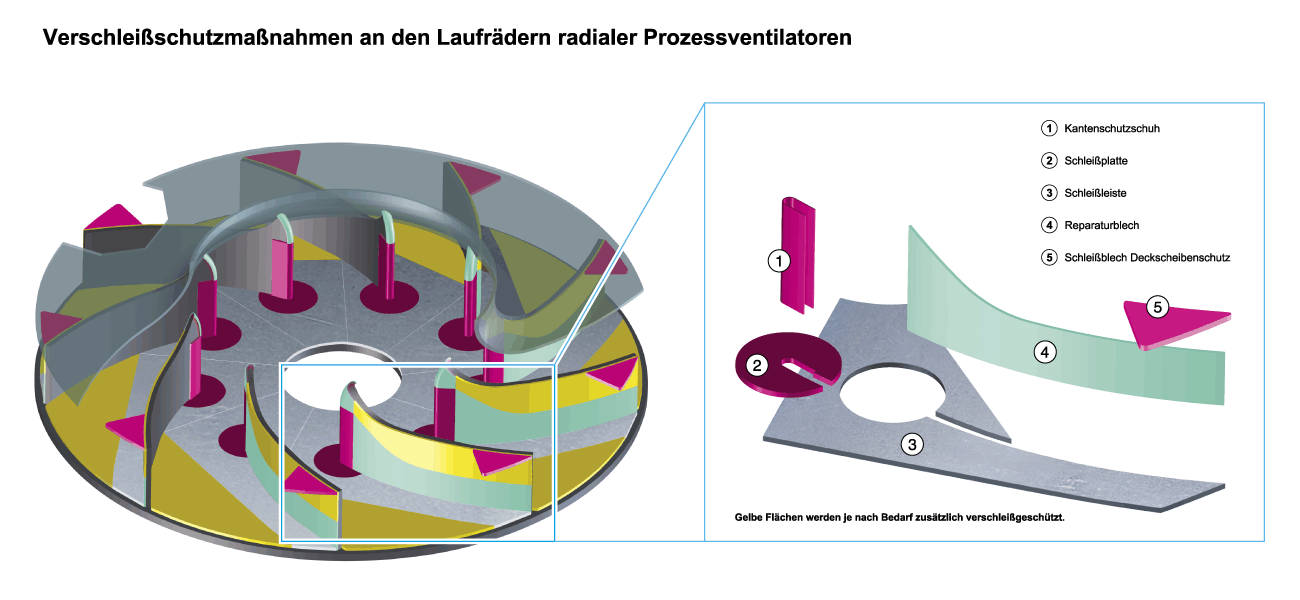 Verschleißschutzmaßnahmen an den Laufrädern radialer Prozessventilatoren

1 Kantenschutzschuh

2 Schleißplatte

3 Schleißleiste

4 Reparaturblech

5 Schleißblech Deckscheibenschutz

1

2

3

4

5

Gelbe Flächen werden je nach Bedarf zusätzlich verschleißgeschützt.