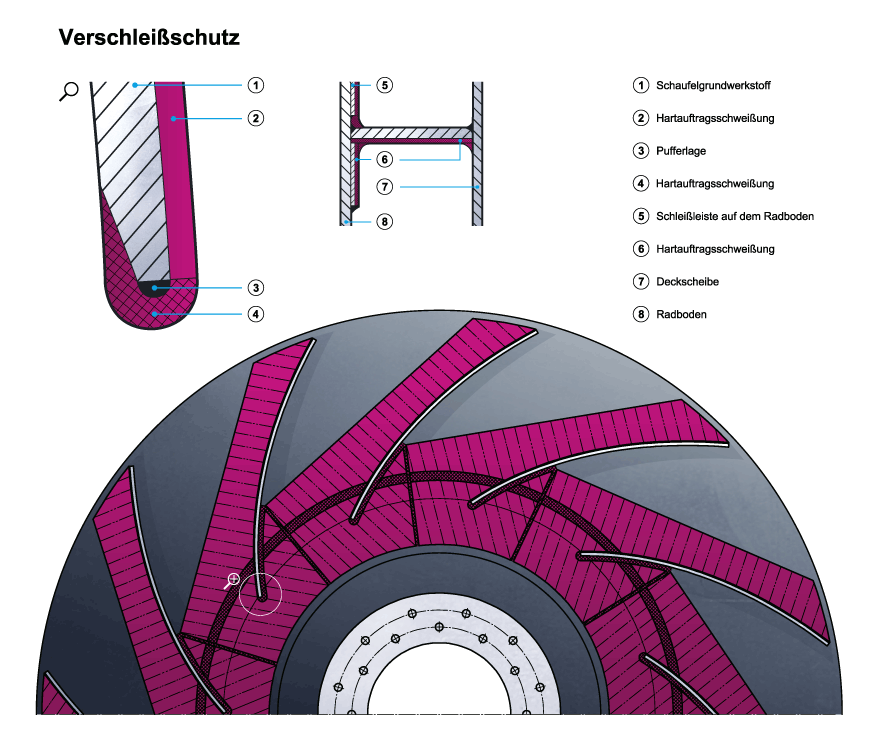 Verschleißschutz

1
2
3
4

5
6
7
8

1 Schaufelgrundwerkstoff
2 Hartauftragsschweißung
3 Pufferlage
4 Hartauftragsschweißung
5 Schleißleiste auf dem Radboden
6 Hartauftragsschweißung
7 Deckscheibe
8 Radboden