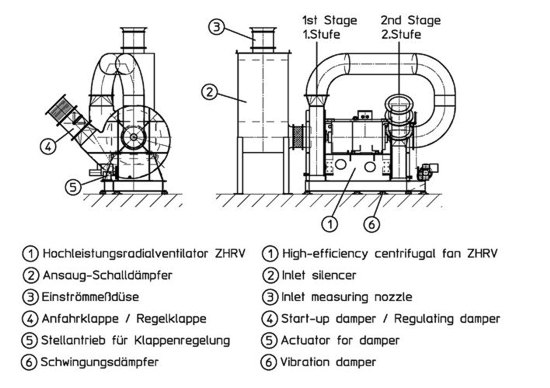 3

1st Stage
1.Stufe

2nd Stage
2.Stufe

2

4

5

1

6

1 Hochleistungsradialventilator ZHRV
2 Ansaug-Schalldämpfer
3 Einströmmeßdüse
4 Anfahrklappe / Regelklappe
5 Stellantrieb für Klappenregelung
6 Schwingungsdämpfer

1 High-efficiency centrifugal fan ZHRV
2 Inlet silencer
3 Inlet measuring nozzle
4 Start-up damper / Regulating damper
5 Actuator for damper
6 Vibration damper